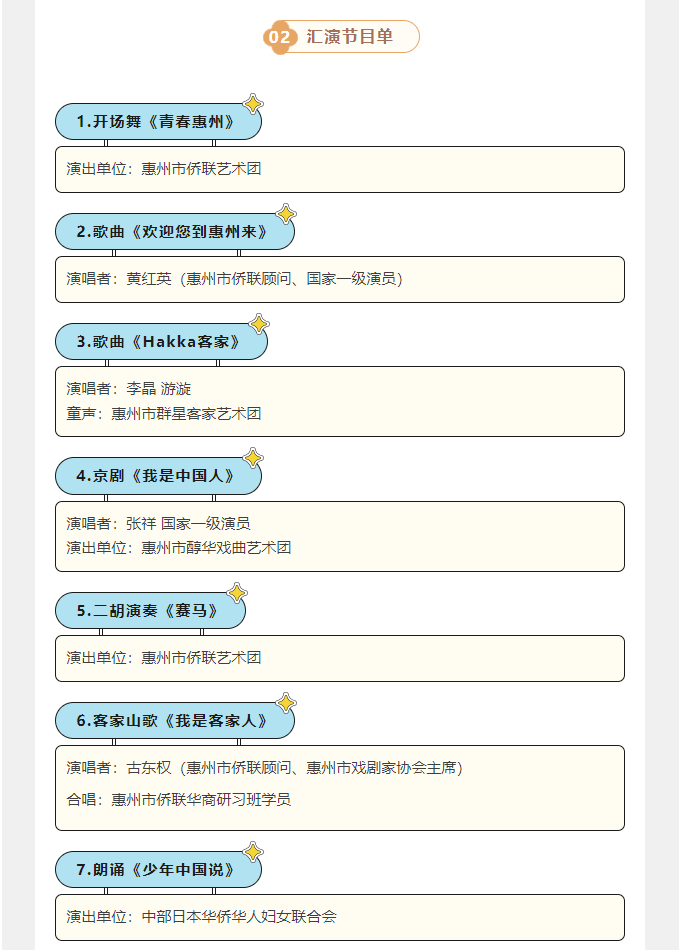 02 汇演节目单

1.开场舞《青春惠州》

演出单位：惠州市侨联艺术团

2.歌曲《欢迎您到惠州来》

演唱者：黄红英（惠州市侨联顾问、国家一级演员）

3.歌曲《Hakka客家》

演唱者：李晶 游漩
童声：惠州市群星客家艺术团

4.京剧《我是中国人》

演唱者：张祥 国家一级演员
演出单位：惠州市醇华戏曲艺术团

5.二胡演奏《赛马》

演出单位：惠州市侨联艺术团

6.客家山歌《我是客家人》

演唱者：古东权（惠州市侨联顾问、惠州市戏剧家协会主席）
合唱：惠州市侨联华商研习班学员

7.朗诵《少年中国说》

演出单位：中部日本华侨华人妇女联合会